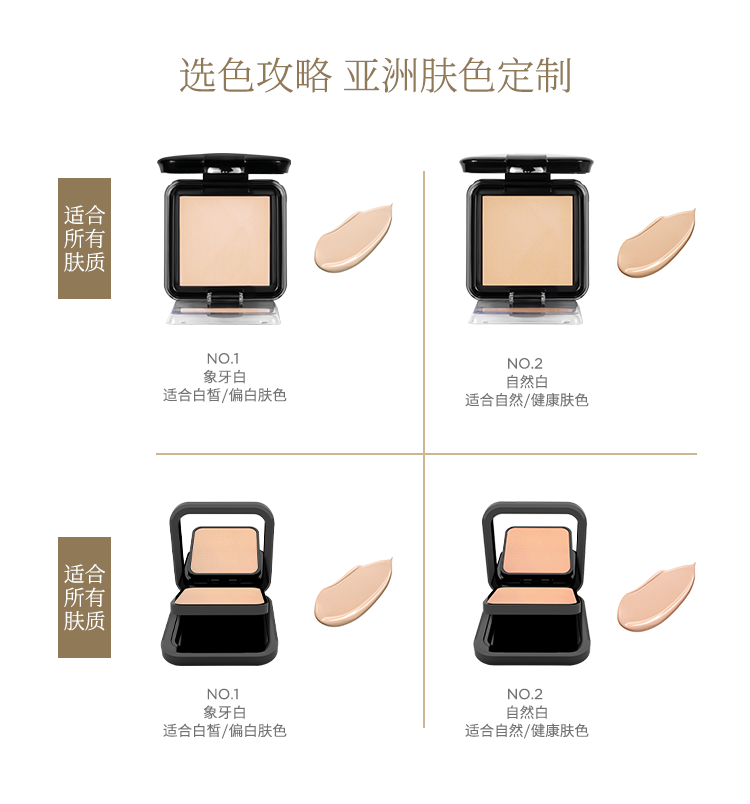 选色攻略 亚洲肤色定制

适合所有肤质

NO.1
象牙白
适合白皙/偏白肤色

NO.2
自然白
适合自然/健康肤色

适合所有肤质

NO.1
象牙白
适合白皙/偏白肤色

NO.2
自然白
适合自然/健康肤色